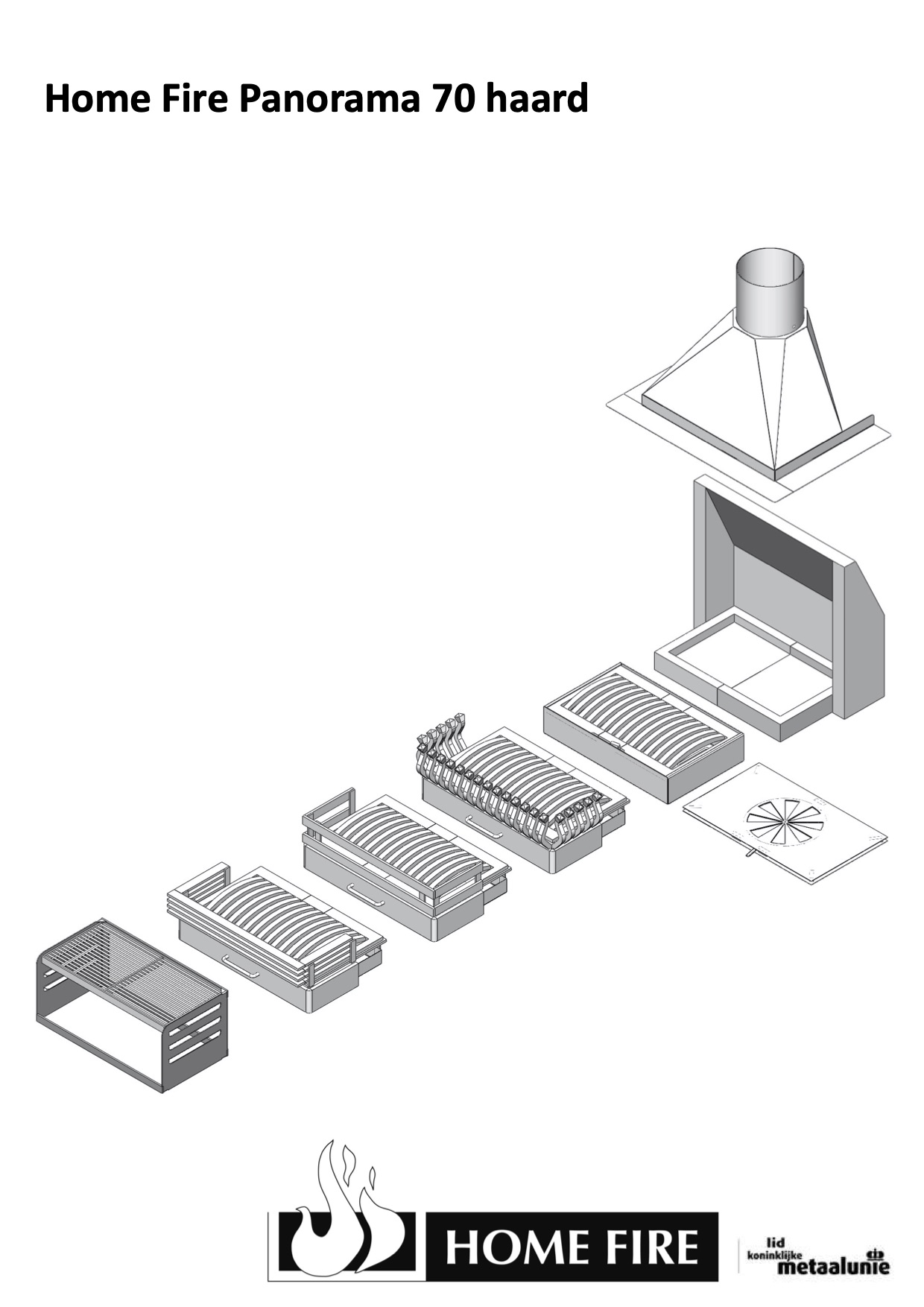 Home Fire Panorama 70 haard

HOME FIRE

lid koninklijke metaalunie